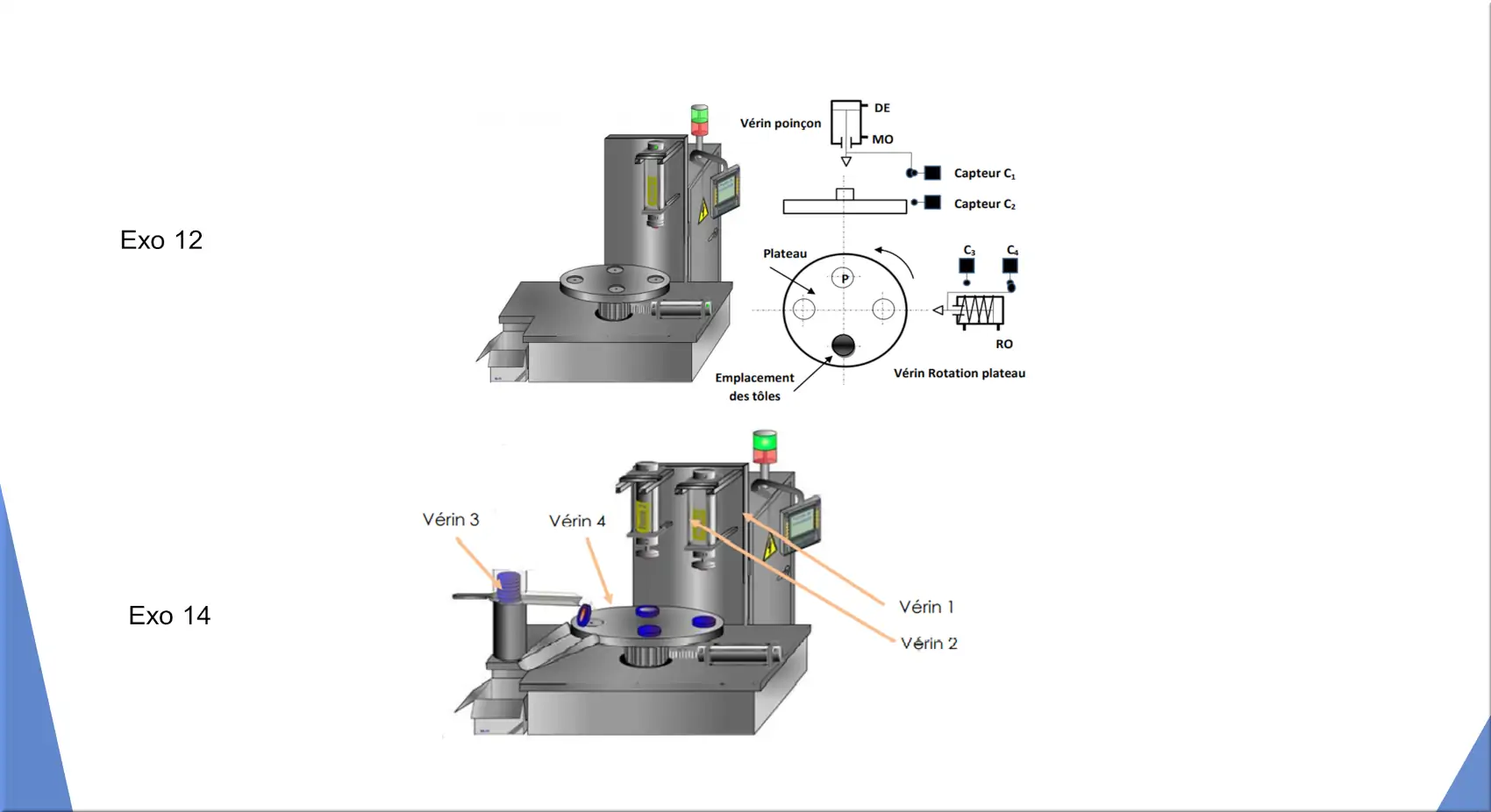 Exo 12

Vérin poinçon

DE

MO

Capteur $C_1$

Capteur $C_2$

Plateau

P

$C_3$

$C_4$

RO

Emplacement des tôles

Vérin Rotation plateau

Exo 14

Vérin 3

Vérin 4

Vérin 1

Vérin 2